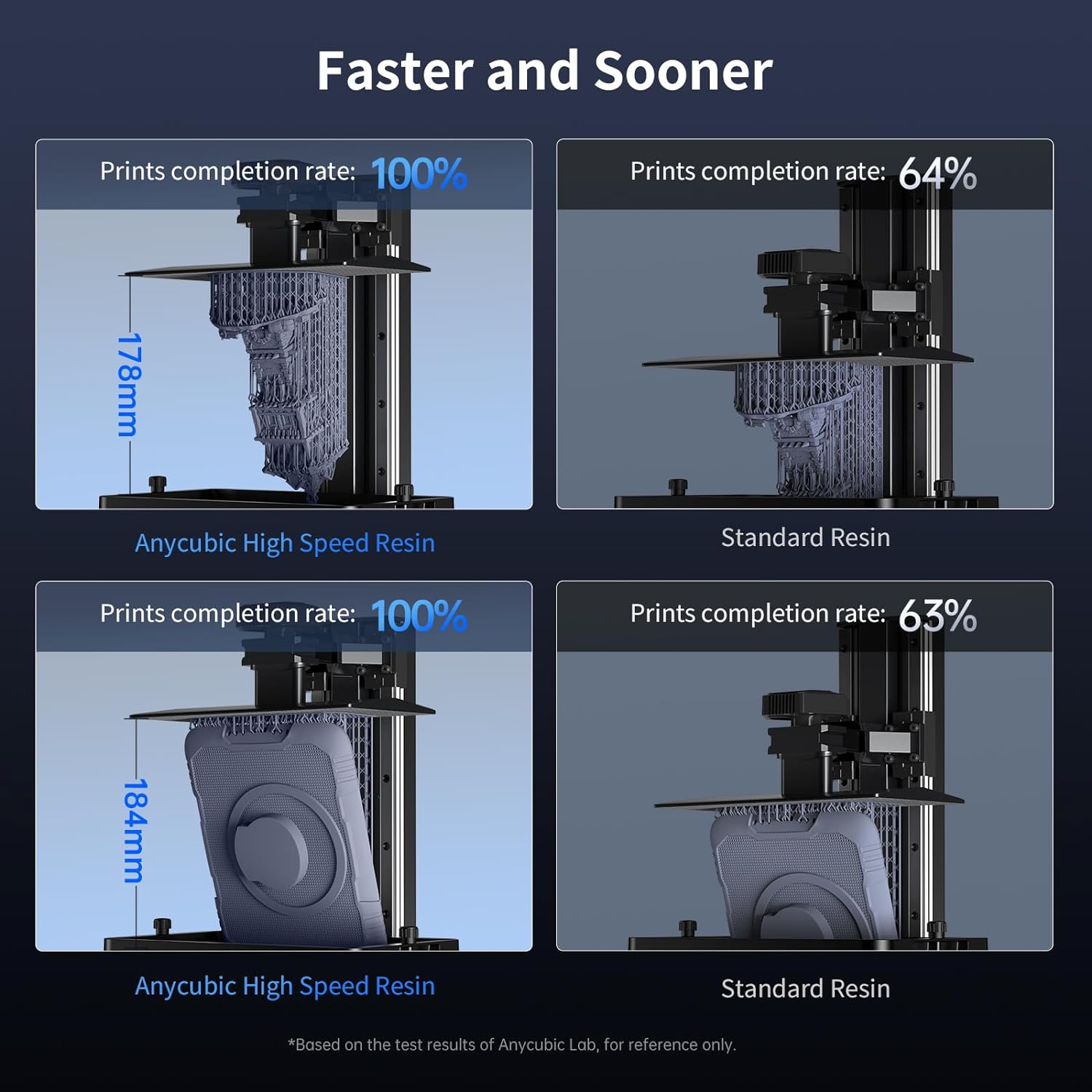 Faster and Sooner

Prints completion rate: 100%

178mm

Anycubic High Speed Resin

Prints completion rate: 64%

Standard Resin

Prints completion rate: 100%

184mm

Anycubic High Speed Resin

Prints completion rate: 63%

Standard Resin

*Based on the test results of Anycubic Lab, for reference only.